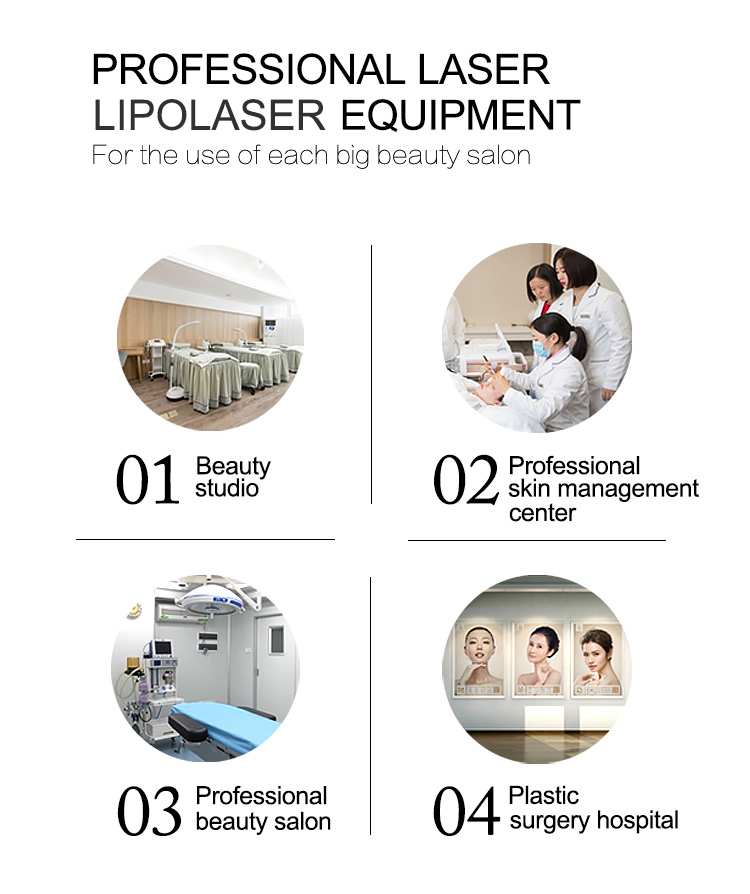 PROFESSIONAL LASER
LIPOLASER EQUIPMENT
For the use of each big beauty salon

01 Beauty studio

02 Professional skin management center

03 Professional beauty salon

04 Plastic surgery hospital