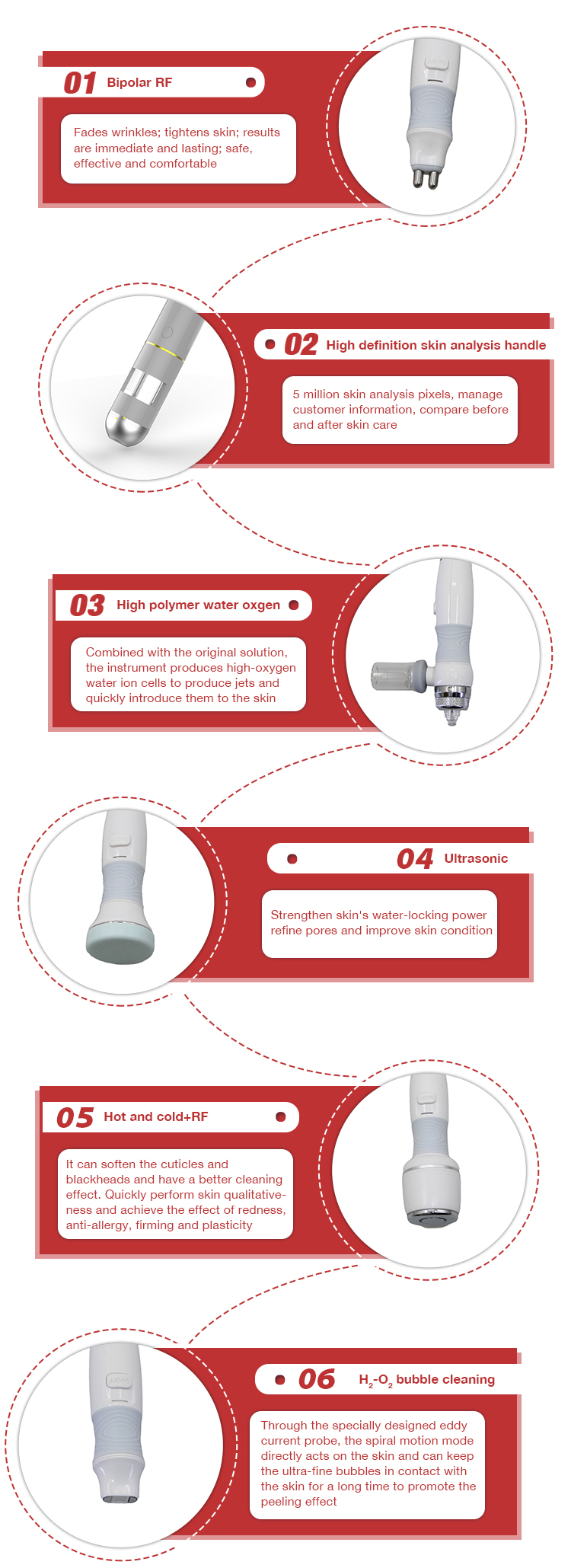 01 Bipolar RF

Fades wrinkles; tightens skin; results are immediate and lasting; safe, effective and comfortable

02 High definition skin analysis handle

5 million skin analysis pixels, manage customer information, compare before and after skin care

03 High polymer water oxgen

Combined with the original solution, the instrument produces high-oxygen water ion cells to produce jets and quickly introduce them to the skin

04 Ultrasonic

Strengthen skin's water-locking power refine pores and improve skin condition

05 Hot and cold+RF

It can soften the cuticles and blackheads and have a better cleaning effect. Quickly perform skin qualitativeness and achieve the effect of redness, anti-allergy, firming and plasticity

06 $H_2$-$O_2$ bubble cleaning

Through the specially designed eddy current probe, the spiral motion mode directly acts on the skin and can keep the ultra-fine bubbles in contact with the skin for a long time to promote the peeling effect